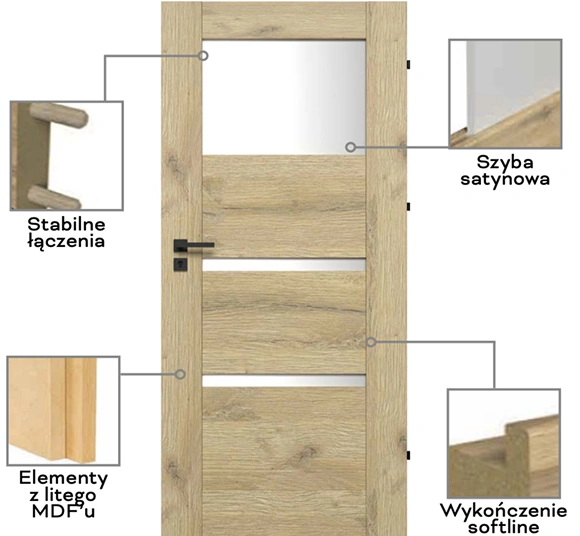 Stabilne łączenia

Szyba satynowa

Elementy z litego MDF'u

Wykończenie softline